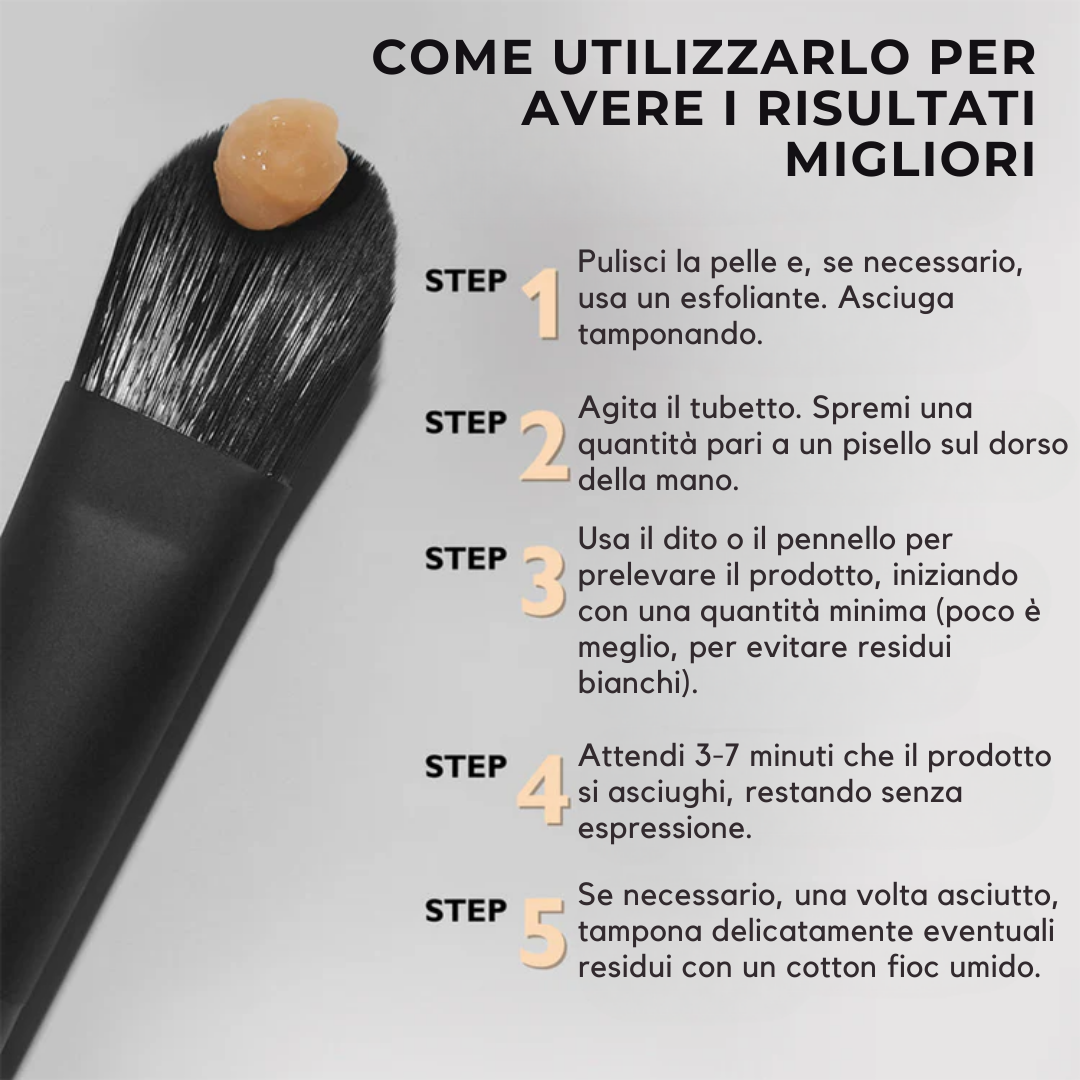 COME UTILIZZARLO PER AVERE I RISULTATI MIGLIORI

STEP 1 Pulisci la pelle e, se necessario, usa un esfoliante. Asciuga tamponando.

STEP 2 Agita il tubetto. Spremi una quantità pari a un pisello sul dorso della mano.

STEP 3 Usa il dito o il pennello per prelevare il prodotto, iniziando con una quantità minima (poco è meglio, per evitare residui bianchi).

STEP 4 Attendi 3-7 minuti che il prodotto si asciughi, restando senza espressione.

STEP 5 Se necessario, una volta asciutto, tampona delicatamente eventuali residui con un cotton fioc umido.